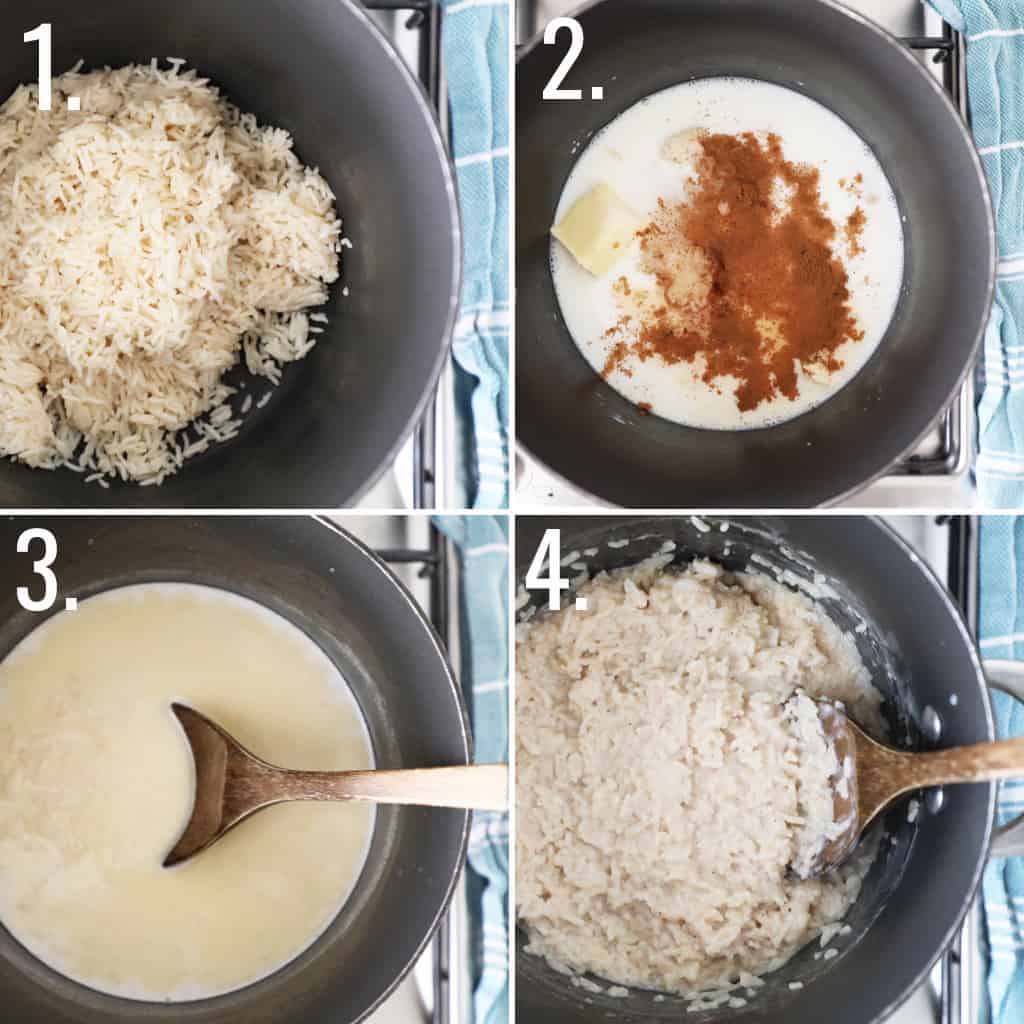 1.

2.

3.

4.